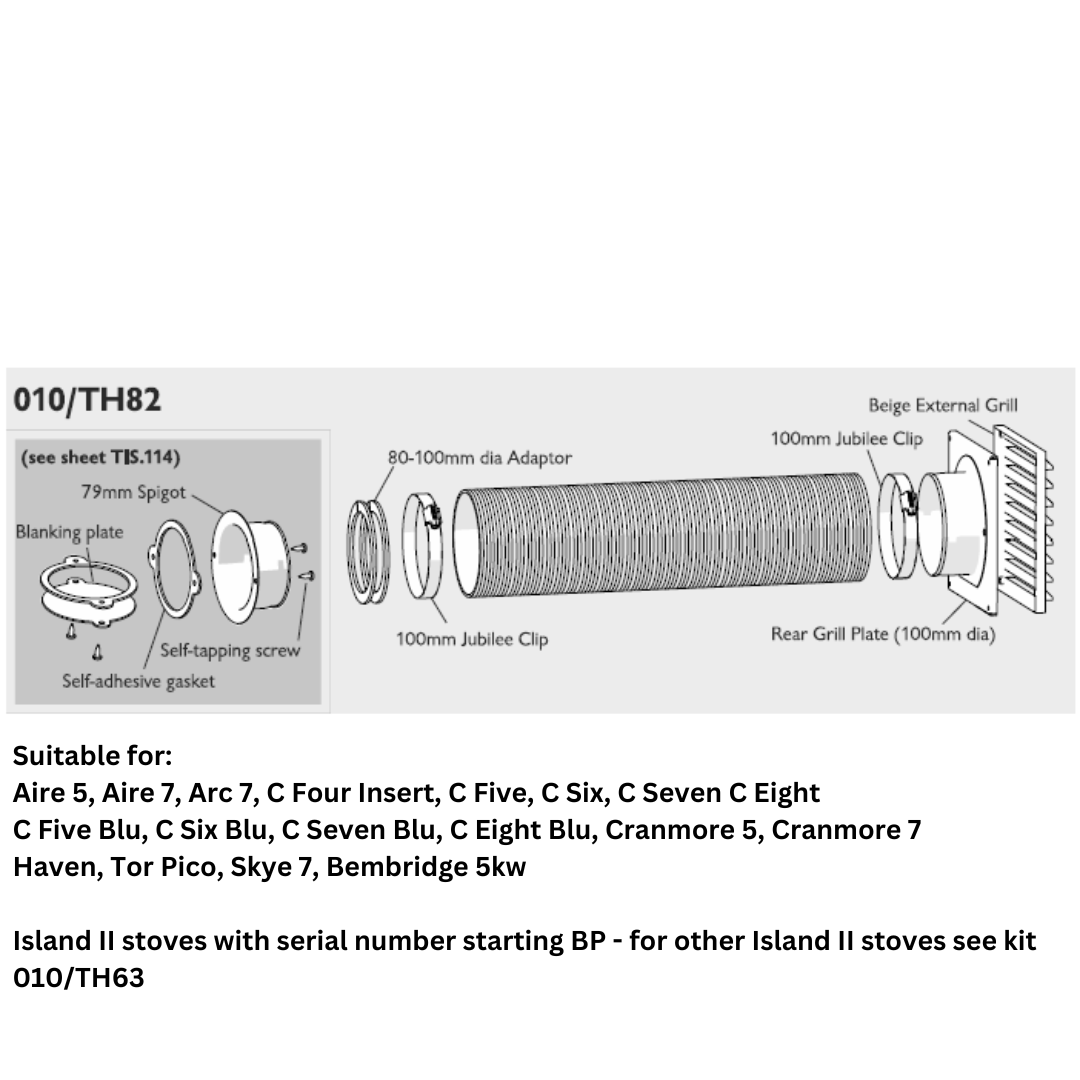 010/TH82

(see sheet TIS.114)

79mm Spigot

Blanking plate

Self-tapping screw

Self-adhesive gasket

80-100mm dia Adaptor

100mm Jubilee Clip

100mm Jubilee Clip

Beige External Grill

Rear Grill Plate (100mm dia)

Suitable for:
Aire 5, Aire 7, Arc 7, C Four Insert, C Five, C Six, C Seven C Eight
C Five Blu, C Six Blu, C Seven Blu, C Eight Blu, Cranmore 5, Cranmore 7
Haven, Tor Pico, Skye 7, Bembridge 5kw

Island II stoves with serial number starting BP - for other Island II stoves see kit 010/TH63