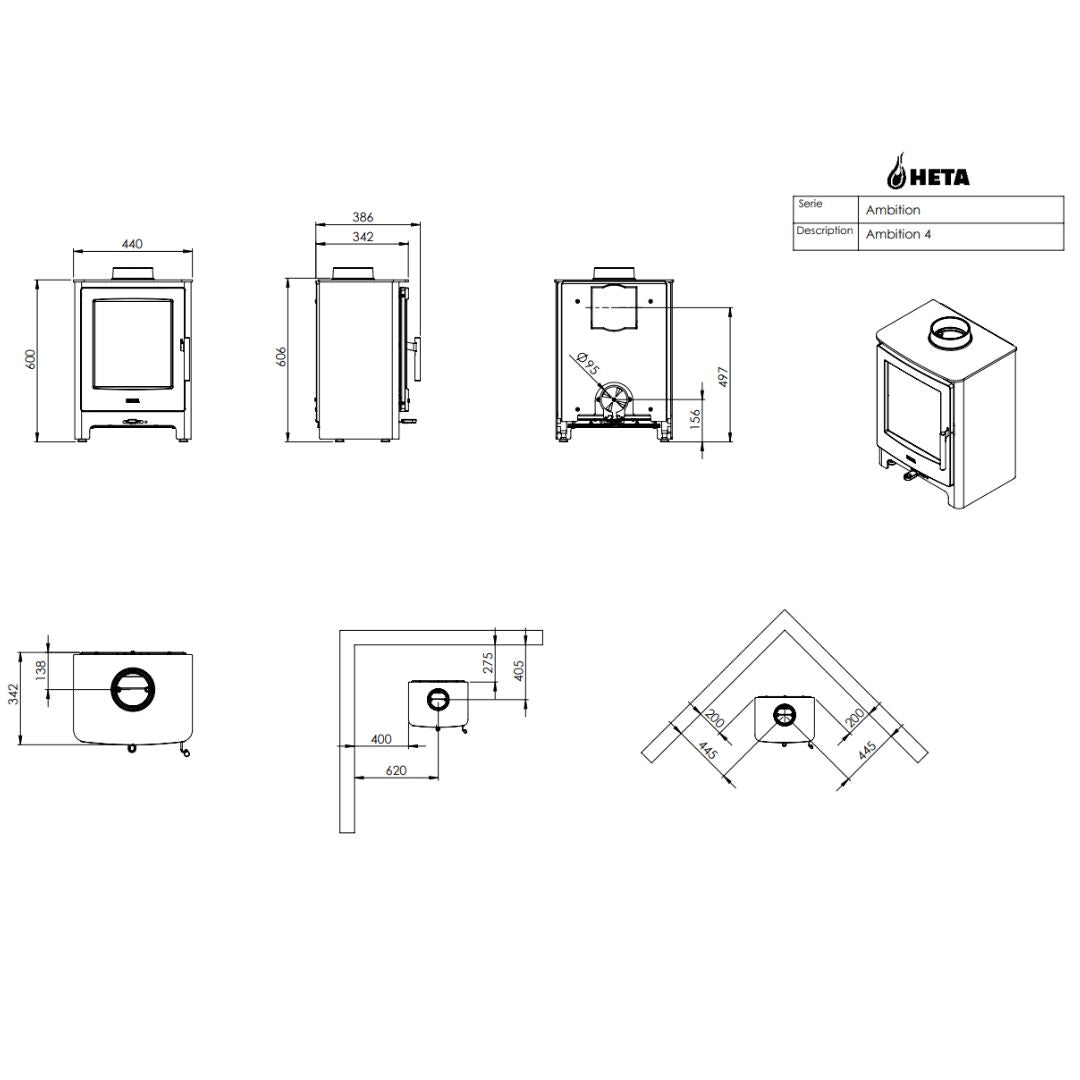 HETA

| Serie | Ambition |
|---|---|
| Description | Ambition 4 |

440
600

386
342
606

Ø95
497
156

342
138

275
405
400
620

200
445
200
445